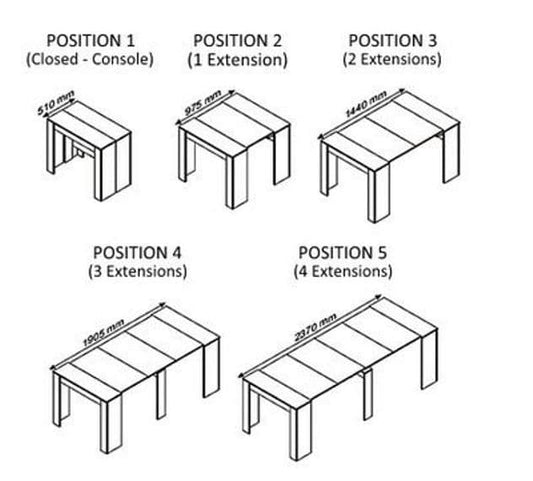 POSITION 1
(Closed - Console)

510 mm

POSITION 2
(1 Extension)

975 mm

POSITION 3
(2 Extensions)

1440 mm

POSITION 4
(3 Extensions)

1905 mm

POSITION 5
(4 Extensions)

2370 mm