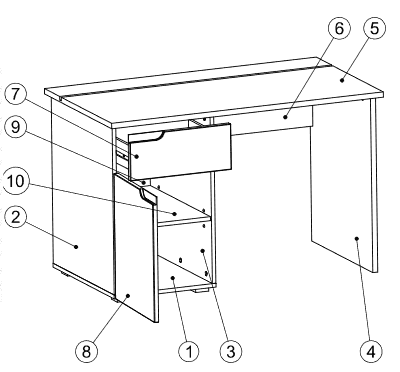 6
5
7
9
10
2
8
1
3
4